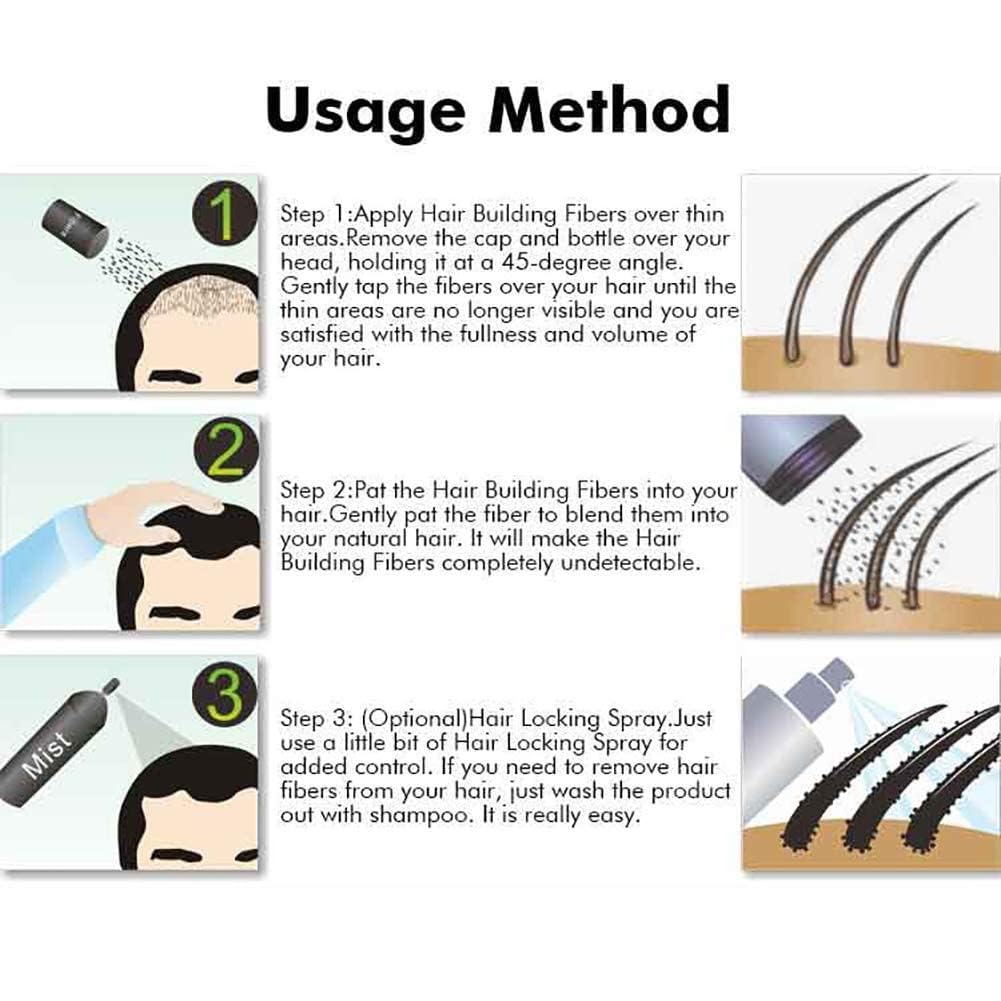 Usage Method

1

Step 1:Apply Hair Building Fibers over thin areas.Remove the cap and bottle over your head, holding it at a 45-degree angle. Gently tap the fibers over your hair until the thin areas are no longer visible and you are satisfied with the fullness and volume of your hair.

2

Step 2:Pat the Hair Building Fibers into your hair.Gently pat the fiber to blend them into your natural hair. It will make the Hair Building Fibers completely undetectable.

3

Mist

Step 3: (Optional)Hair Locking Spray.Just use a little bit of Hair Locking Spray for added control. If you need to remove hair fibers from your hair, just wash the product out with shampoo. It is really easy.